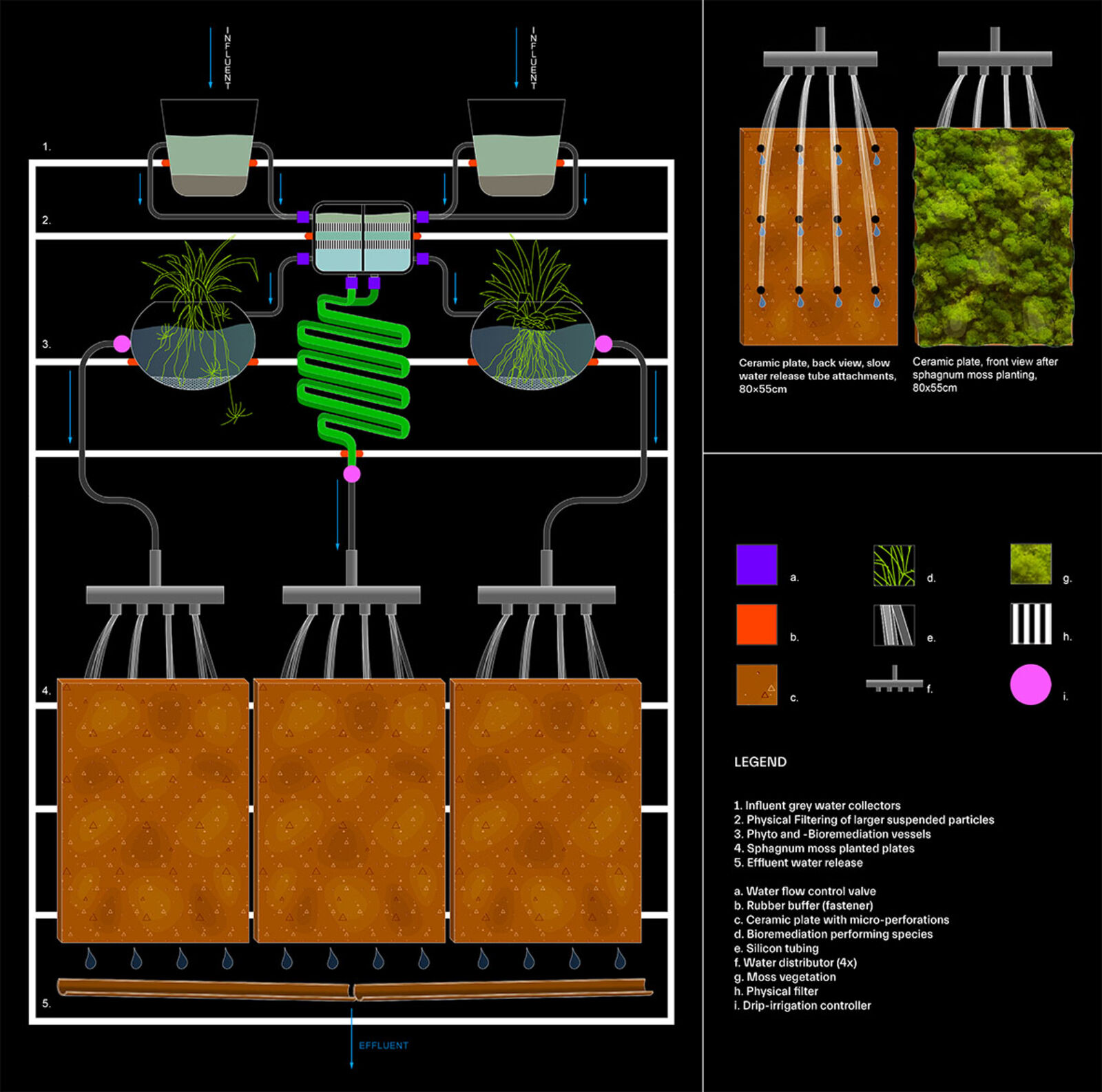 INFLUENT

INFLUENT

1.

2.

3.

4.

5.

EFFLUENT

Ceramic plate, back view, slow water release tube attachments, 80×55cm

Ceramic plate, front view after sphagnum moss planting, 80x55cm

a.

b.

c.

d.

e.

f.

g.

h.

i.

LEGEND

1. Influent grey water collectors
2. Physical Filtering of larger suspended particles
3. Phyto and -Bioremediation vessels
4. Sphagnum moss planted plates
5. Effluent water release

a. Water flow control valve
b. Rubber buffer (fastener)
c. Ceramic plate with micro-perforations
d. Bioremediation performing species
e. Silicon tubing
f. Water distributor (4x)
g. Moss vegetation
h. Physical filter
i. Drip-irrigation controller